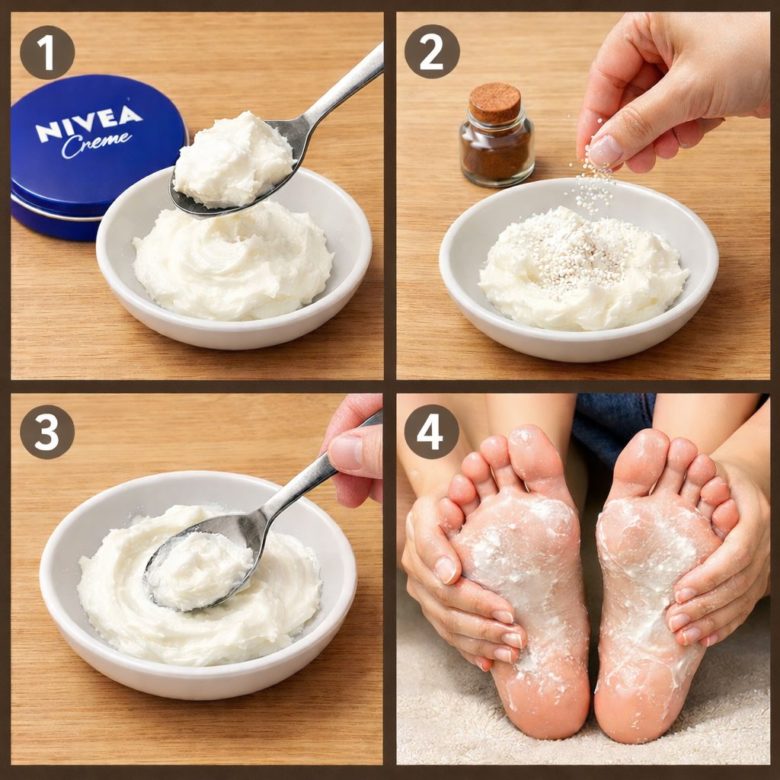 1

NIVEA
Creme

2

3

4